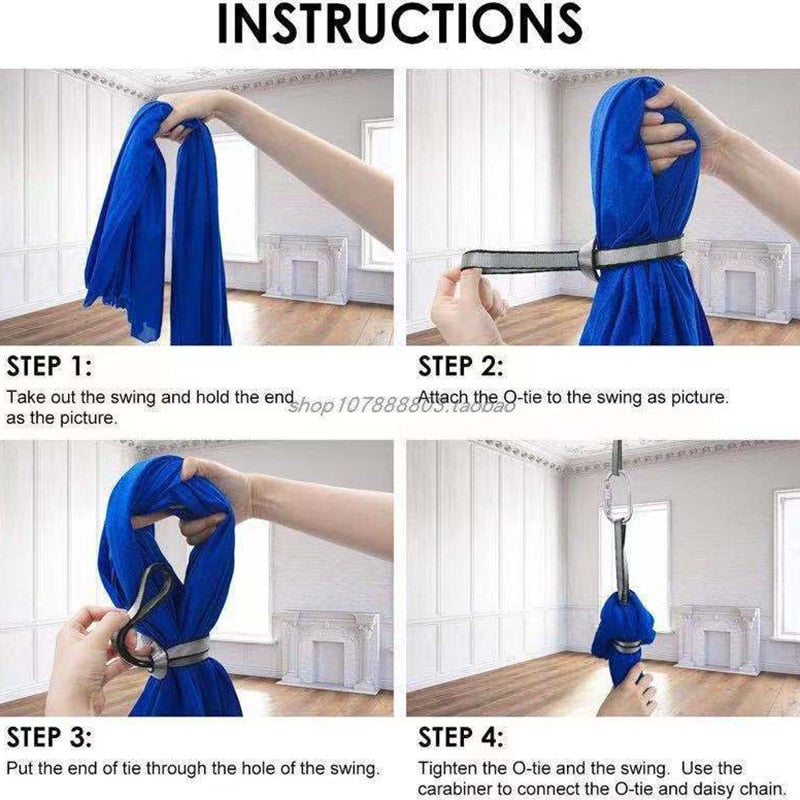 INSTRUCTIONS

STEP 1:
Take out the swing and hold the end as the picture.

STEP 2:
Attach the O-tie to the swing as picture.

shop107888803.taobao

STEP 3:
Put the end of tie through the hole of the swing.

STEP 4:
Tighten the O-tie and the swing. Use the carabiner to connect the O-tie and daisy chain.